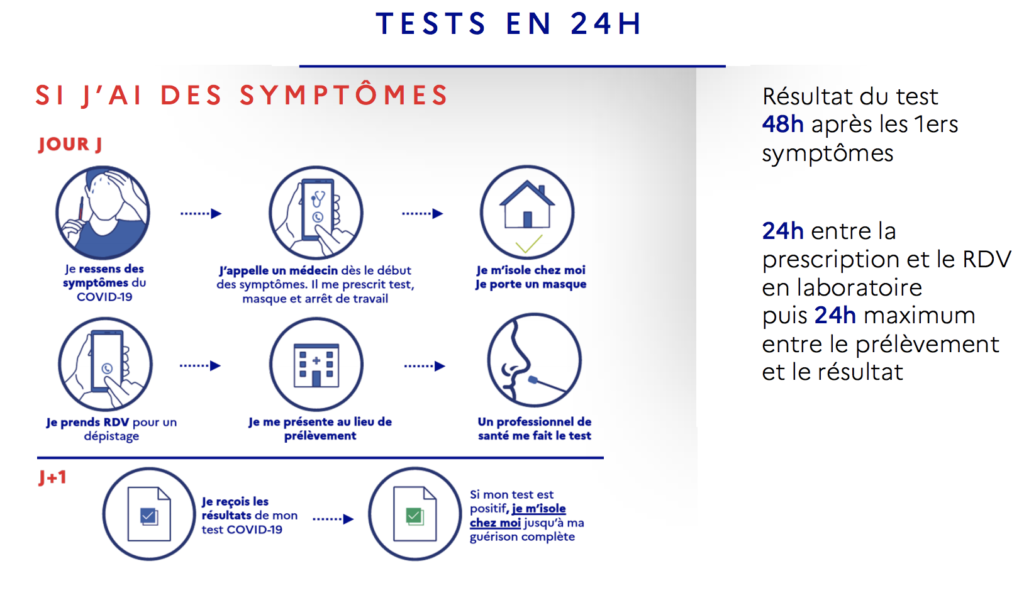 TESTS EN 24H

SI J'AI DES SYMPTÔMES

JOUR J

Je ressens des symptômes du COVID-19

J'appelle un médecin dès le début des symptômes. Il me prescrit test, masque et arrêt de travail

Je m'isole chez moi
Je porte un masque

Je prends RDV pour un dépistage

Je me présente au lieu de prélèvement

Un professionnel de santé me fait le test

J+1

Je reçois les résultats de mon test COVID-19

Si mon test est positif, je m'isole chez moi jusqu'à ma guérison complète

Résultat du test 48h après les 1ers symptômes

24h entre la prescription et le RDV en laboratoire puis 24h maximum entre le prélèvement et le résultat